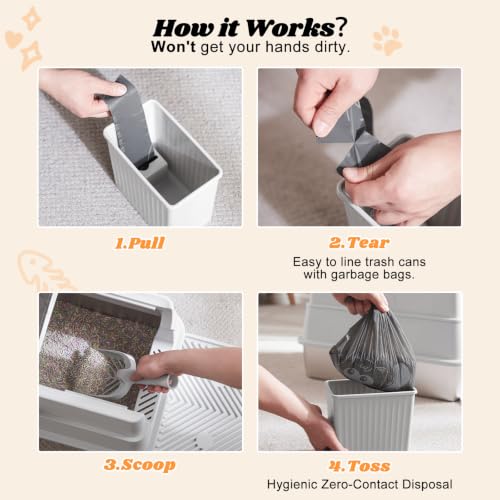 How it Works?
Won't get your hands dirty.

1.Pull

2.Tear
Easy to line trash cans with garbage bags.

3.Scoop

4.Toss
Hygienic Zero-Contact Disposal