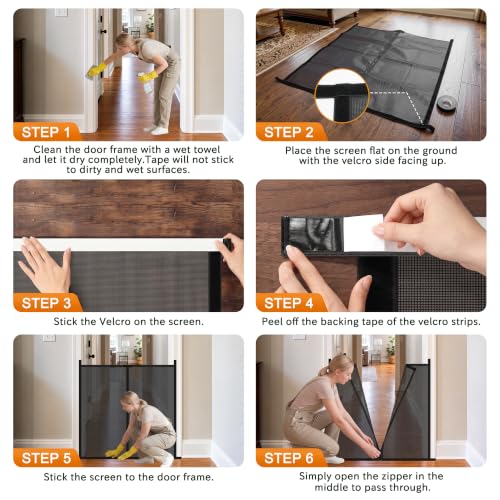 STEP 1
Clean the door frame with a wet towel and let it dry completely.Tape will not stick to dirty and wet surfaces.

STEP 2
Place the screen flat on the ground with the velcro side facing up.

STEP 3
Stick the Velcro on the screen.

STEP 4
Peel off the backing tape of the velcro strips.

STEP 5
Stick the screen to the door frame.

STEP 6
Simply open the zipper in the middle to pass through.