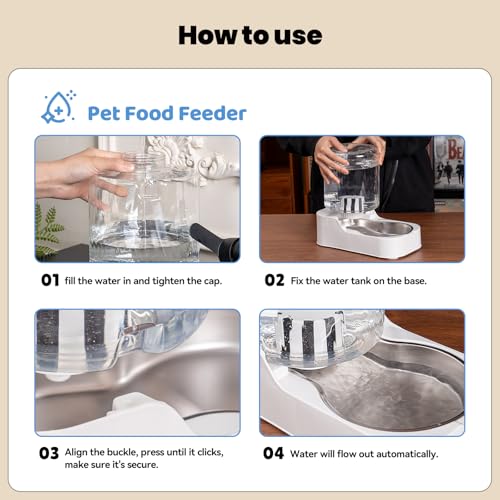 How to use

Pet Food Feeder

01 fill the water in and tighten the cap.

02 Fix the water tank on the base.

03 Align the buckle, press until it clicks, make sure it's secure.

04 Water will flow out automatically.