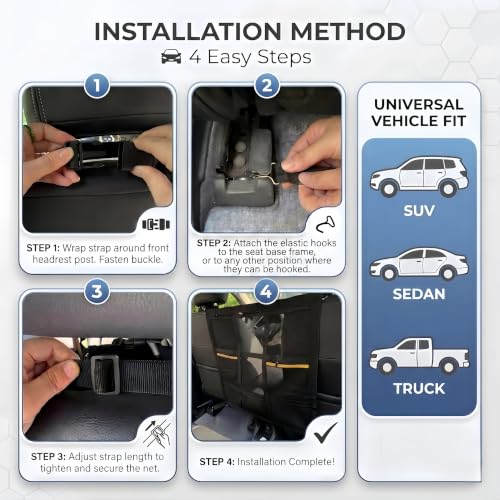 INSTALLATION METHOD

4 Easy Steps

1

STEP 1: Wrap strap around front headrest post. Fasten buckle.

2

STEP 2: Attach the elastic hooks to the seat base frame, or to any other position where they can be hooked.

3

STEP 3: Adjust strap length to tighten and secure the net.

4

STEP 4: Installation Complete!

UNIVERSAL VEHICLE FIT

SUV

SEDAN

TRUCK