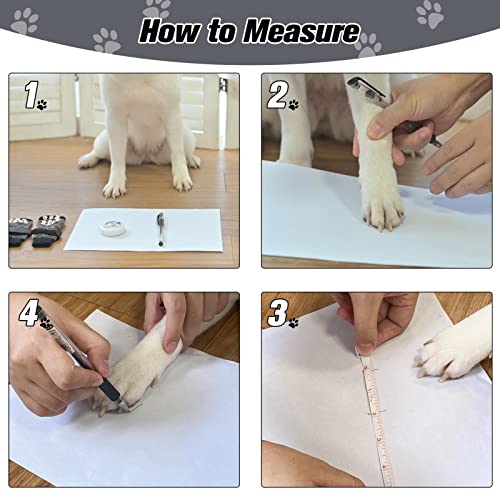 How to Measure

1

2

4

3