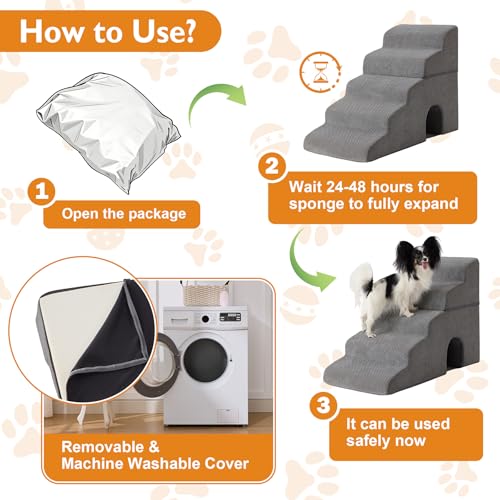 How to Use?

1
Open the package

2
Wait 24-48 hours for sponge to fully expand

3
It can be used safely now

Removable & Machine Washable Cover