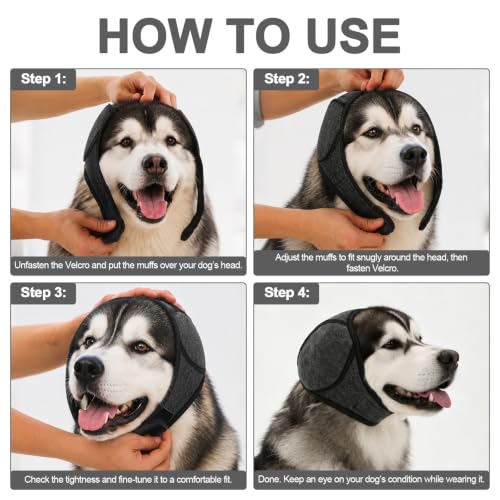 HOW TO USE

Step 1:

Unfasten the Velcro and put the muffs over your dog's head.

Step 2:

Adjust the muffs to fit snugly around the head, then fasten Velcro.

Step 3:

Check the tightness and fine-tune it to a comfortable fit.

Step 4:

Done. Keep an eye on your dog's condition while wearing it.