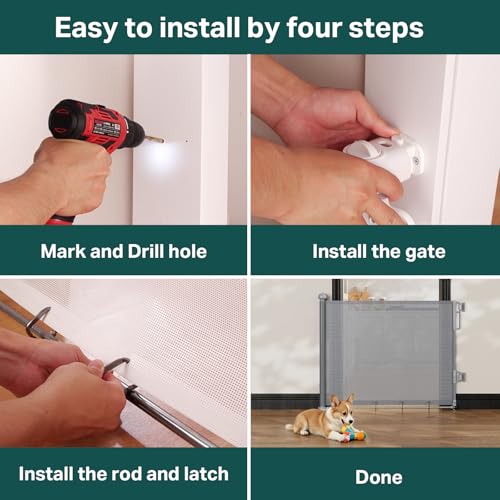 Easy to install by four steps

Mark and Drill hole

Install the gate

Install the rod and latch

Done