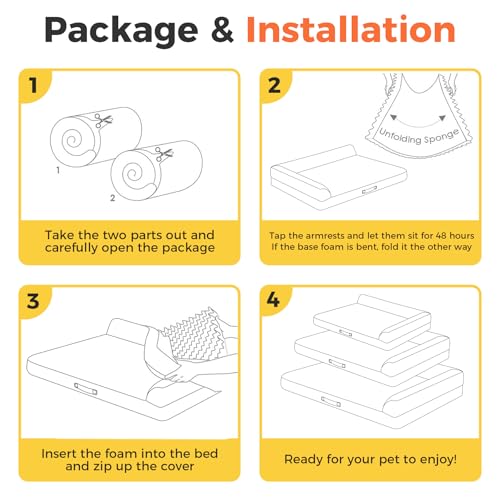 Package & Installation

1

1

2

Take the two parts out and carefully open the package

2

Unfolding Sponge

Tap the armrests and let them sit for 48 hours
If the base foam is bent, fold it the other way

3

Insert the foam into the bed and zip up the cover

4

Ready for your pet to enjoy!