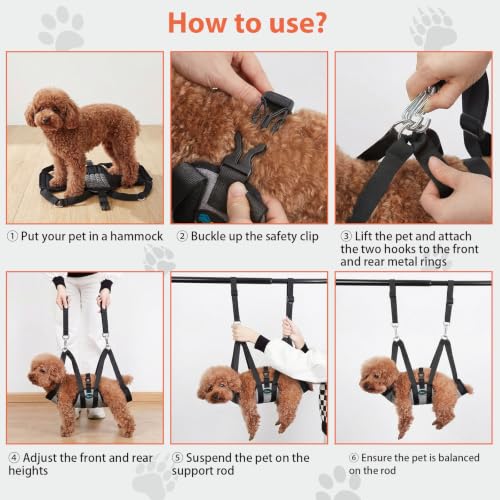 How to use?

① Put your pet in a hammock

② Buckle up the safety clip

③ Lift the pet and attach the two hooks to the front and rear metal rings

④ Adjust the front and rear heights

⑤ Suspend the pet on the support rod

⑥ Ensure the pet is balanced on the rod