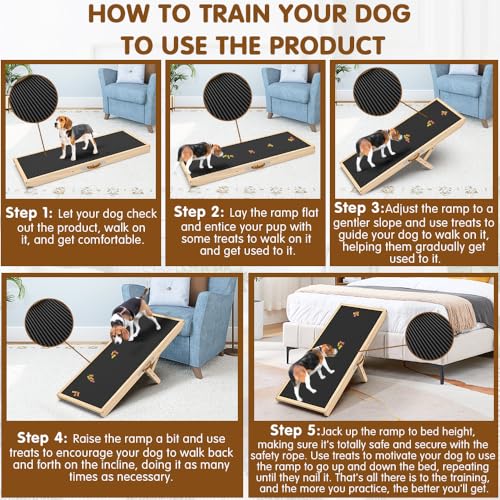 HOW TO TRAIN YOUR DOG TO USE THE PRODUCT

Step 1: Let your dog check out the product, walk on it, and get comfortable.

Step 2: Lay the ramp flat and entice your pup with some treats to walk on it and get used to it.

Step 3:Adjust the ramp to a gentler slope and use treats to guide your dog to walk on it, helping them gradually get used to it.

Step 4: Raise the ramp a bit and use treats to encourage your dog to walk back and forth on the incline, doing it as many times as necessary.

Step 5:Jack up the ramp to bed height, making sure it's totally safe and secure with the safety rope. Use treats to motivate your dog to use the ramp to go up and down the bed, repeating until they nail it. That's all there is to the training, and the more you practice, the better you'll get.