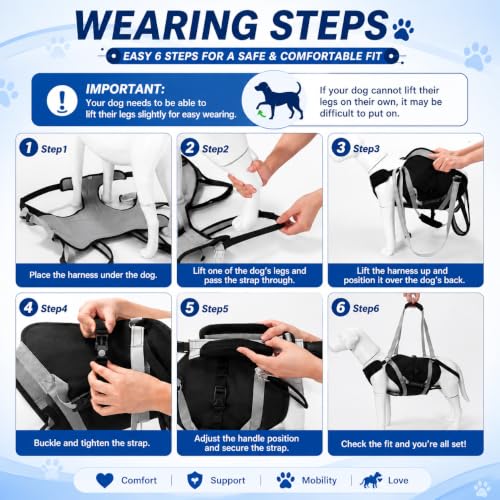 WEARING STEPS

EASY 6 STEPS FOR A SAFE & COMFORTABLE FIT

IMPORTANT:
Your dog needs to be able to lift their legs slightly for easy wearing.

If your dog cannot lift their legs on their own, it may be difficult to put on.

1 Step1
Place the harness under the dog.

2 Step2
Lift one of the dog's legs and pass the strap through.

3 Step3
Lift the harness up and position it over the dog's back.

4 Step4
Buckle and tighten the strap.

5 Step5
Adjust the handle position and secure the strap.

6 Step6
Check the fit and you're all set!

Comfort | Support | Mobility | Love