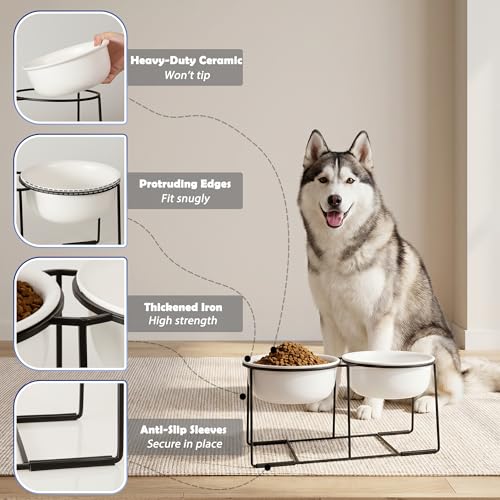 Heavy-Duty Ceramic
Won't tip

Protruding Edges
Fit snugly

Thickened Iron
High strength

Anti-Slip Sleeves
Secure in place