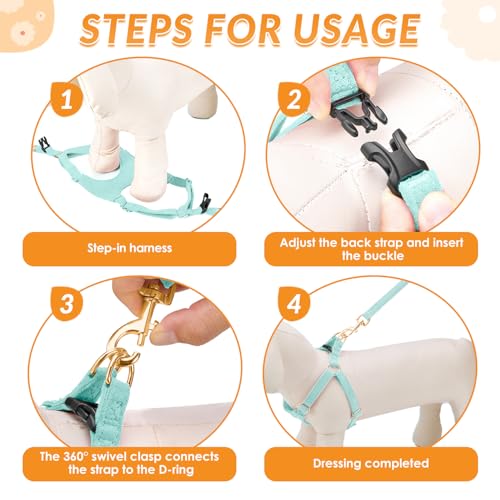 STEPS FOR USAGE

1

Step-in harness

2

Adjust the back strap and insert the buckle

3

The 360° swivel clasp connects the strap to the D-ring

4

Dressing completed