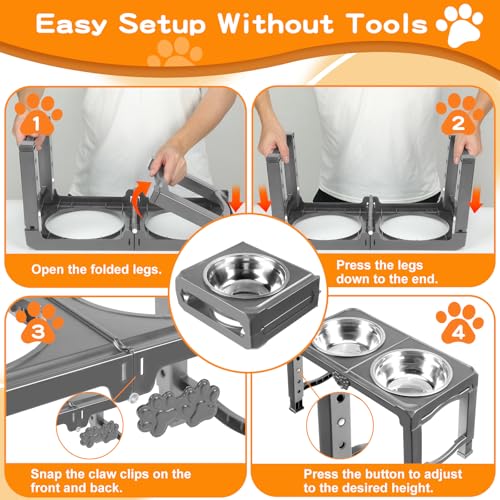 Easy Setup Without Tools

1

Open the folded legs.

2

Press the legs down to the end.

3

Snap the claw clips on the front and back.

4

Press the button to adjust to the desired height.