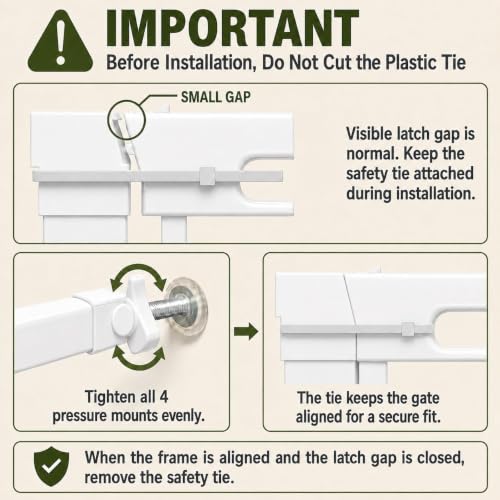 IMPORTANT

Before Installation, Do Not Cut the Plastic Tie

SMALL GAP

Visible latch gap is normal. Keep the safety tie attached during installation.

Tighten all 4 pressure mounts evenly.

The tie keeps the gate aligned for a secure fit.

When the frame is aligned and the latch gap is closed, remove the safety tie.