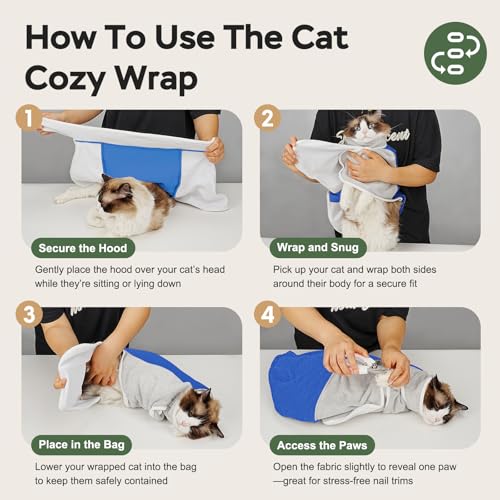 How To Use The Cat Cozy Wrap

1

Secure the Hood

Gently place the hood over your cat's head while they're sitting or lying down

2

Wrap and Snug

Pick up your cat and wrap both sides around their body for a secure fit

3

Place in the Bag

Lower your wrapped cat into the bag to keep them safely contained

4

Access the Paws

Open the fabric slightly to reveal one paw —great for stress-free nail trims