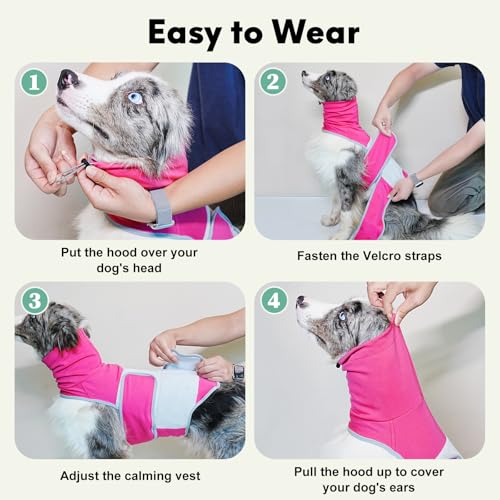 Easy to Wear

1

Put the hood over your dog's head

2

Fasten the Velcro straps

3

Adjust the calming vest

4

Pull the hood up to cover your dog's ears