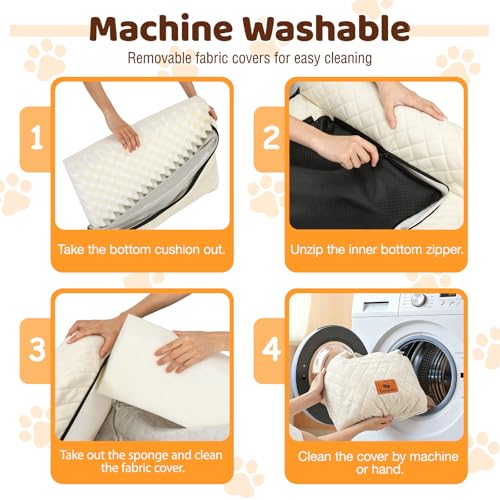 Machine Washable
Removable fabric covers for easy cleaning

1
Take the bottom cushion out.

2
Unzip the inner bottom zipper.

3
Take out the sponge and clean the fabric cover.

4
Clean the cover by machine or hand.