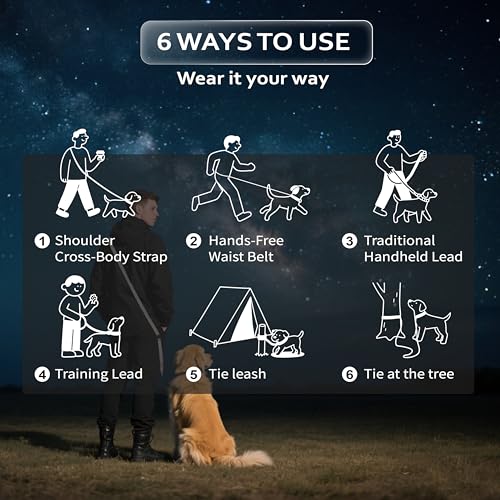 6 WAYS TO USE

Wear it your way

1 Shoulder Cross-Body Strap

2 Hands-Free Waist Belt

3 Traditional Handheld Lead

4 Training Lead

5 Tie leash

6 Tie at the tree