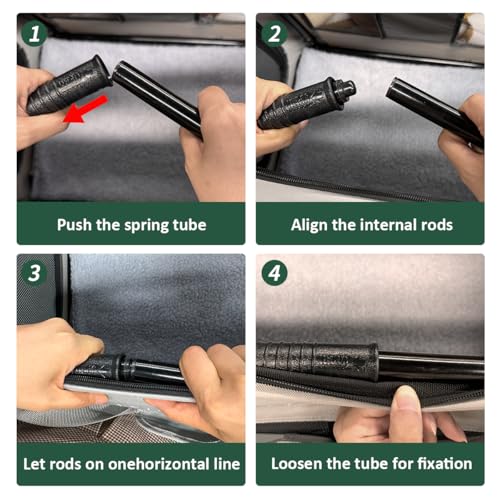 1

Push the spring tube

2

Align the internal rods

3

Let rods on onehorizontal line

4

Loosen the tube for fixation