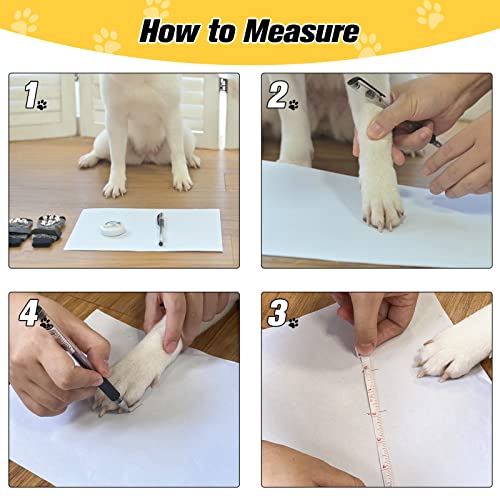 How to Measure

1

2

4

3