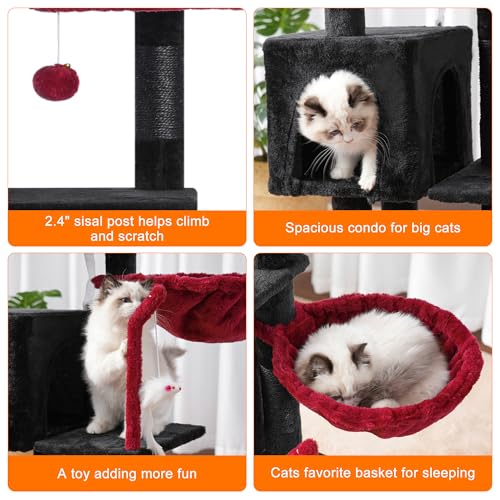 2.4" sisal post helps climb and scratch

Spacious condo for big cats

A toy adding more fun

Cats favorite basket for sleeping