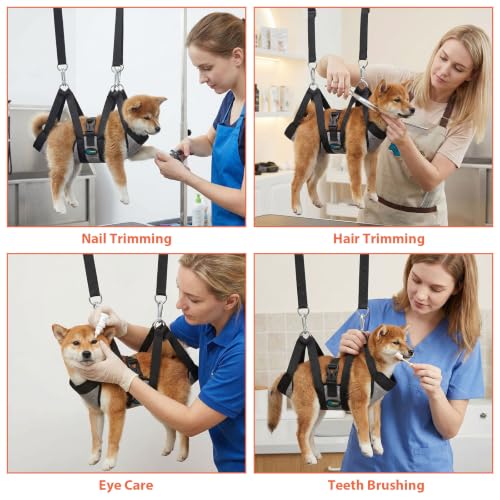 Nail Trimming

Hair Trimming

Eye Care

Teeth Brushing