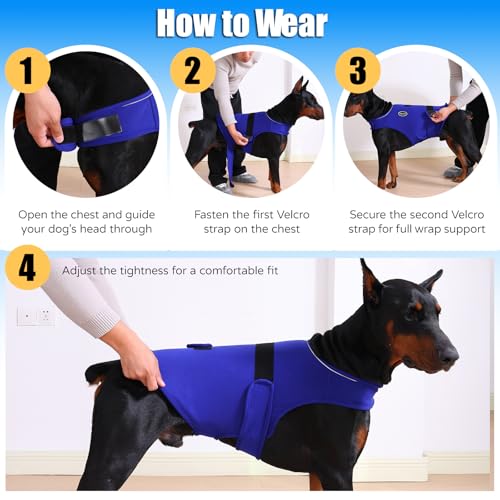 How to Wear

1

Open the chest and guide your dog's head through

2

Fasten the first Velcro strap on the chest

3

Secure the second Velcro strap for full wrap support

4

Adjust the tightness for a comfortable fit