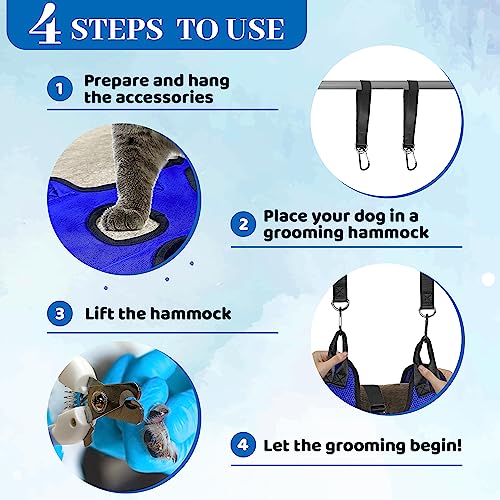 4 STEPS TO USE

1 Prepare and hang the accessories

2 Place your dog in a grooming hammock

3 Lift the hammock

4 Let the grooming begin!