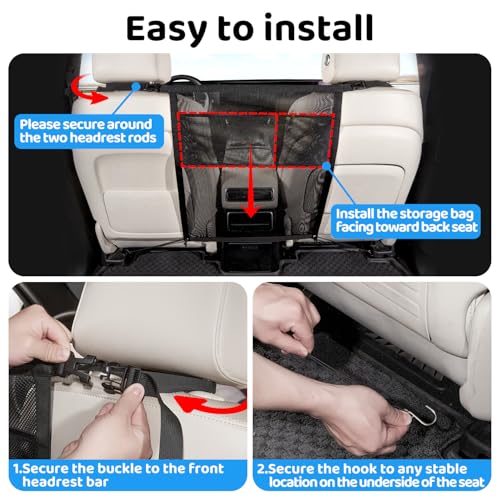 Easy to install

Please secure around the two headrest rods

Install the storage bag facing toward back seat

1.Secure the buckle to the front headrest bar

2.Secure the hook to any stable location on the underside of the seat