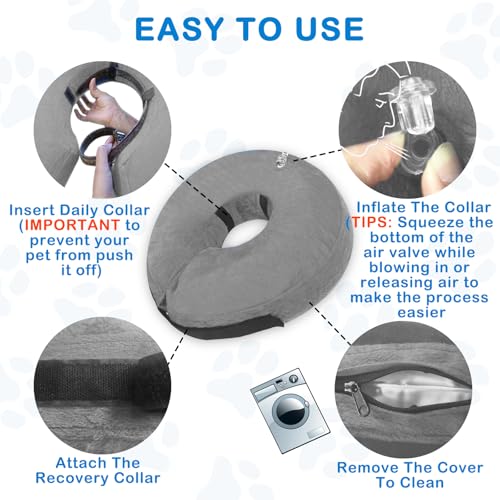 EASY TO USE

Insert Daily Collar (IMPORTANT to prevent your pet from push it off)

Inflate The Collar (TIPS: Squeeze the bottom of the air valve while blowing in or releasing air to make the process easier

Attach The Recovery Collar

Remove The Cover To Clean