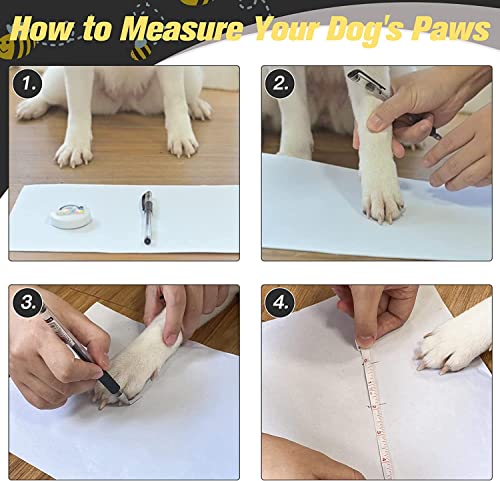 How to Measure Your Dog's Paws

1.

2.

3.

4.