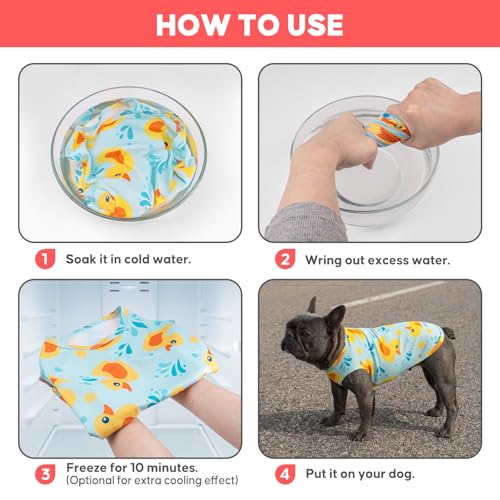 HOW TO USE

1 Soak it in cold water.

2 Wring out excess water.

3 Freeze for 10 minutes.
(Optional for extra cooling effect)

4 Put it on your dog.