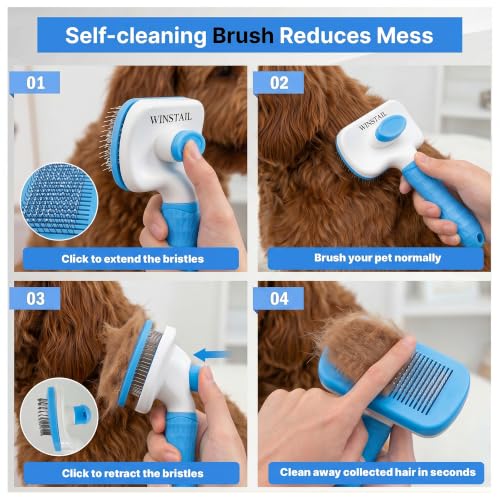 Self-cleaning Brush Reduces Mess

01

WINSTAIL

Click to extend the bristles

02

WINSTAIL

Brush your pet normally

03

Click to retract the bristles

04

Clean away collected hair in seconds