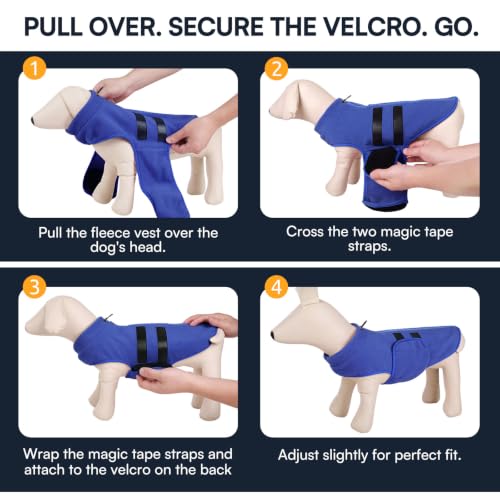 PULL OVER. SECURE THE VELCRO. GO.

1

Pull the fleece vest over the dog's head.

2

Cross the two magic tape straps.

3

Wrap the magic tape straps and attach to the velcro on the back

4

Adjust slightly for perfect fit.