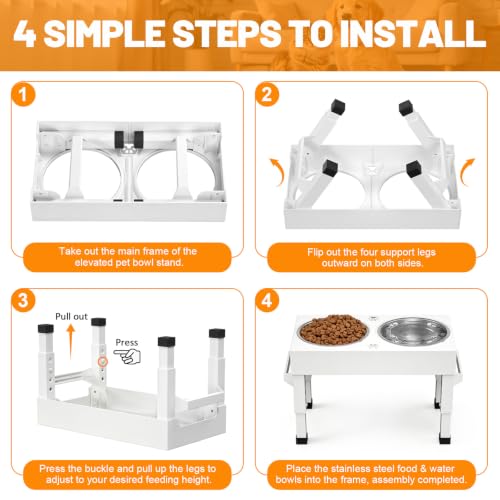 4 SIMPLE STEPS TO INSTALL

1

Take out the main frame of the elevated pet bowl stand.

2

Flip out the four support legs outward on both sides.

3

Pull out

Press

Press the buckle and pull up the legs to adjust to your desired feeding height.

4

Place the stainless steel food & water bowls into the frame, assembly completed.