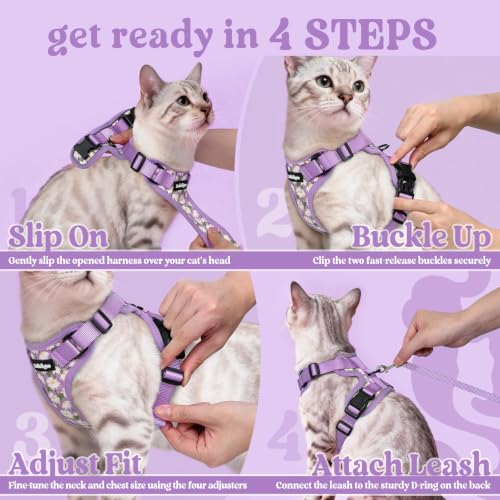 get ready in 4 STEPS

1
Slip On
Gently slip the opened harness over your cat's head

2
Buckle Up
Clip the two fast-release buckles securely

3
Adjust Fit
Fine-tune the neck and chest size using the four adjusters

4
Attach Leash
Connect the leash to the sturdy D-ring on the back