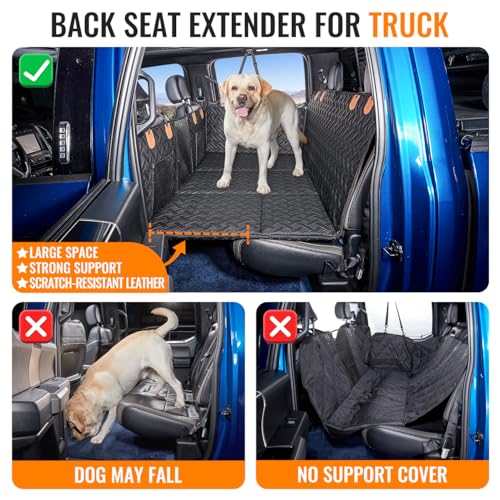 BACK SEAT EXTENDER FOR TRUCK

★LARGE SPACE
★STRONG SUPPORT
★SCRATCH-RESISTANT LEATHER

DOG MAY FALL

NO SUPPORT COVER