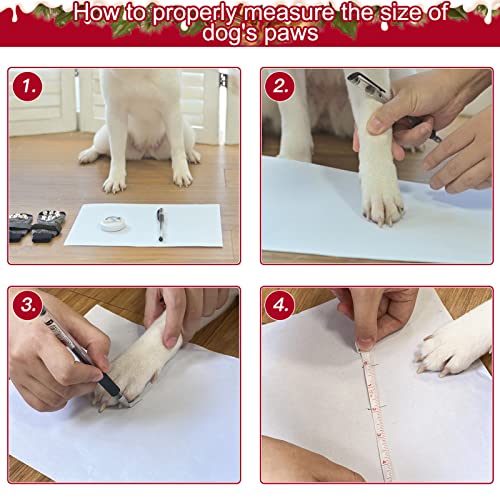 How to properly measure the size of dog's paws

1.

2.

3.

4.