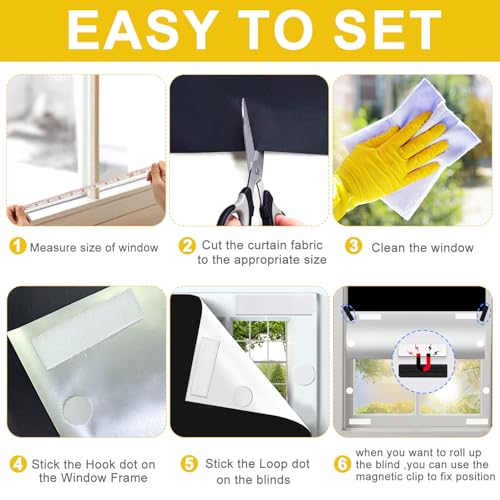 EASY TO SET

1 Measure size of window

2 Cut the curtain fabric to the appropriate size

3 Clean the window

4 Stick the Hook dot on the Window Frame

5 Stick the Loop dot on the blinds

6 when you want to roll up the blind ,you can use the magnetic clip to fix position