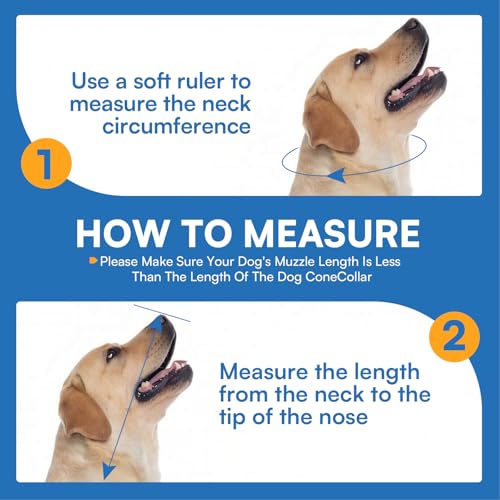 Use a soft ruler to measure the neck circumference

1

HOW TO MEASURE

Please Make Sure Your Dog's Muzzle Length Is Less Than The Length Of The Dog ConeCollar

2

Measure the length from the neck to the tip of the nose