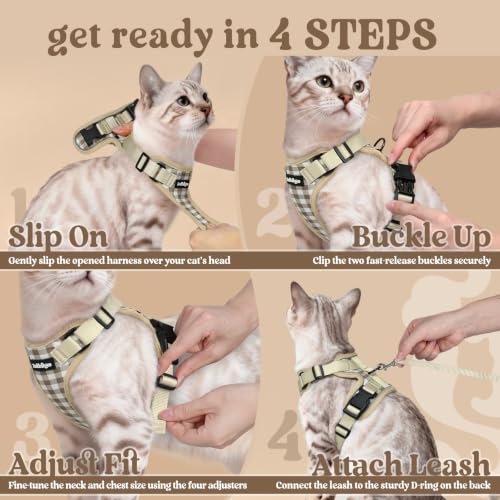 get ready in 4 STEPS

1
Slip On
Gently slip the opened harness over your cat's head

2
Buckle Up
Clip the two fast-release buckles securely

3
Adjust Fit
Fine-tune the neck and chest size using the four adjusters

4
Attach Leash
Connect the leash to the sturdy D-ring on the back