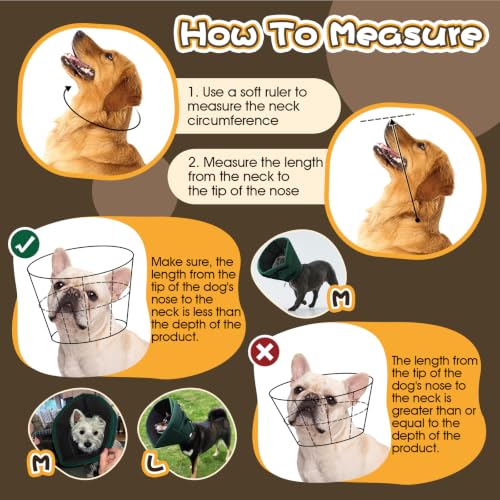 How To Measure

1. Use a soft ruler to measure the neck circumference

2. Measure the length from the neck to the tip of the nose

Make sure, the length from the tip of the dog's nose to the neck is less than the depth of the product.

M

The length from the tip of the dog's nose to the neck is greater than or equal to the depth of the product.

M

L