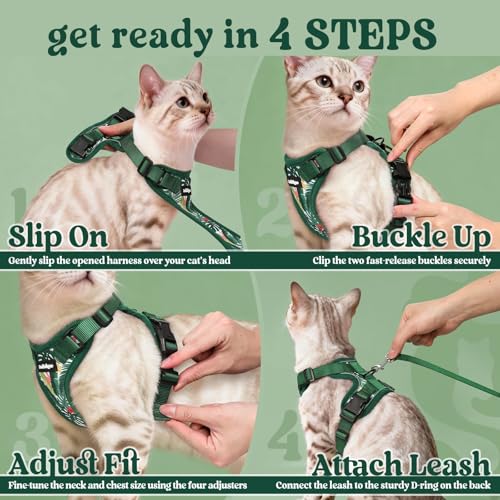 get ready in 4 STEPS

1

Slip On

Gently slip the opened harness over your cat's head

2

Buckle Up

Clip the two fast-release buckles securely

3

Adjust Fit

Fine-tune the neck and chest size using the four adjusters

4

Attach Leash

Connect the leash to the sturdy D-ring on the back