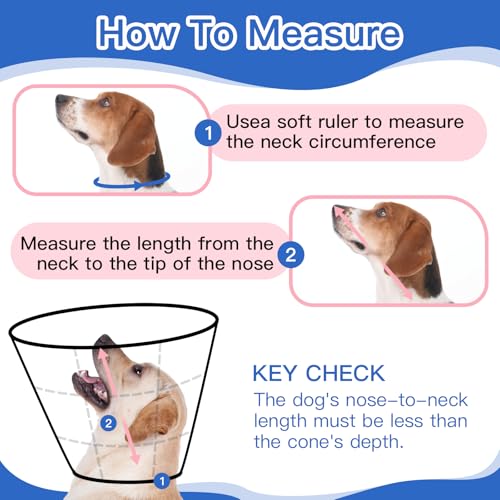 How To Measure

1 Usea soft ruler to measure the neck circumference

Measure the length from the neck to the tip of the nose 2

2

1

KEY CHECK
The dog's nose-to-neck length must be less than the cone's depth.