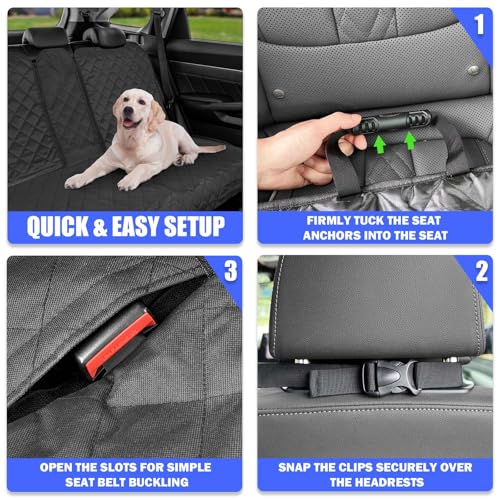 QUICK & EASY SETUP

1

FIRMLY TUCK THE SEAT ANCHORS INTO THE SEAT

3

OPEN THE SLOTS FOR SIMPLE SEAT BELT BUCKLING

2

SNAP THE CLIPS SECURELY OVER THE HEADRESTS