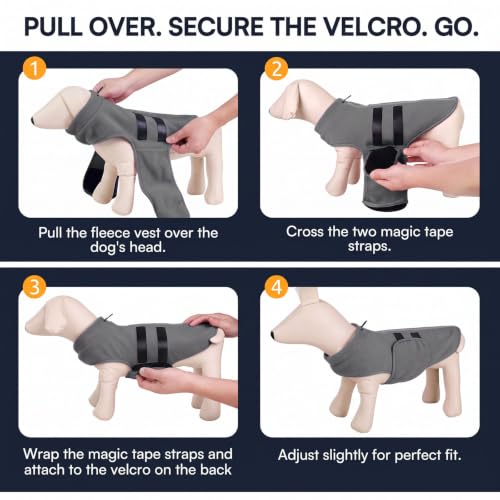 PULL OVER. SECURE THE VELCRO. GO.

1

Pull the fleece vest over the dog's head.

2

Cross the two magic tape straps.

3

Wrap the magic tape straps and attach to the velcro on the back

4

Adjust slightly for perfect fit.