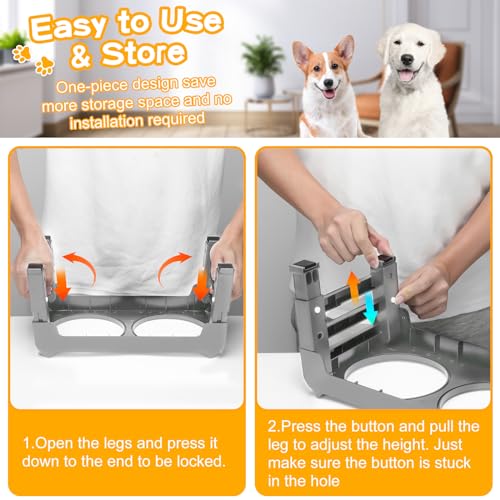 Easy to Use & Store

One-piece design save more storage space and no installation required

1.Open the legs and press it down to the end to be locked.

2.Press the button and pull the leg to adjust the height. Just make sure the button is stuck in the hole