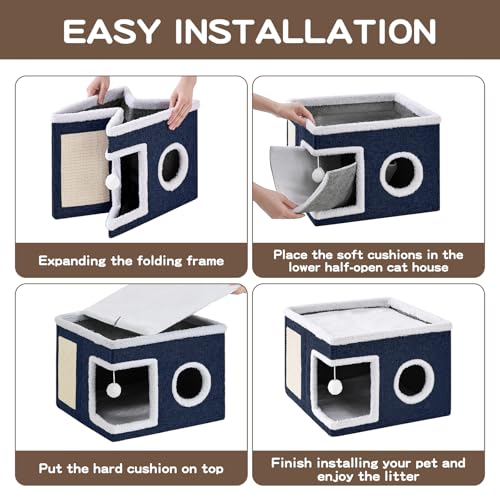 EASY INSTALLATION

Expanding the folding frame

Place the soft cushions in the lower half-open cat house

Put the hard cushion on top

Finish installing your pet and enjoy the litter