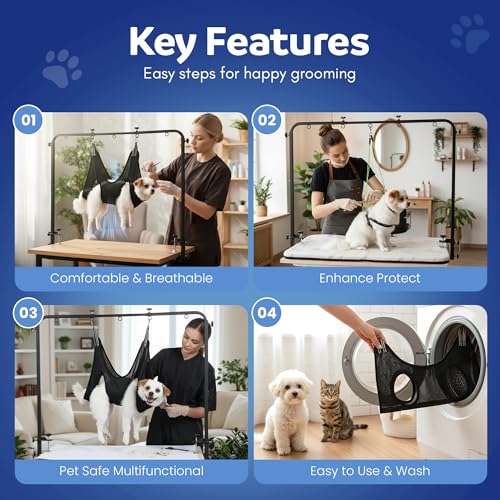 Key Features
Easy steps for happy grooming

01
Comfortable & Breathable

02
Enhance Protect

03
Pet Safe Multifunctional

04
Easy to Use & Wash