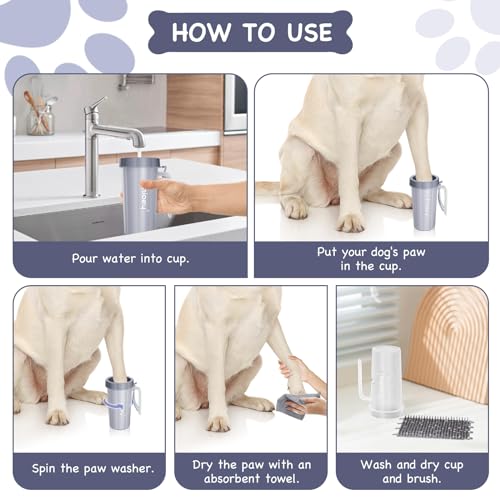 HOW TO USE

Pour water into cup.

Put your dog's paw in the cup.

Spin the paw washer.

Dry the paw with an absorbent towel.

Wash and dry cup and brush.