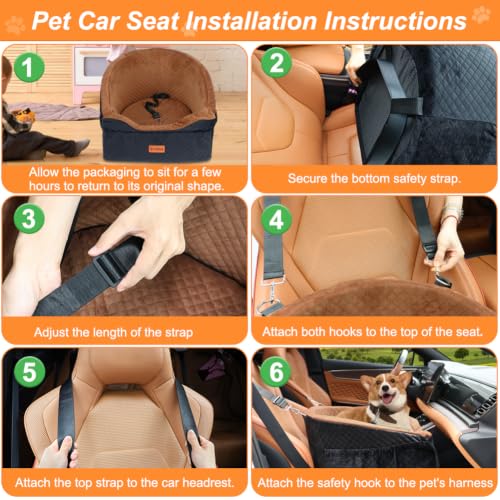 Pet Car Seat Installation Instructions

1
Allow the packaging to sit for a few hours to return to its original shape.

2
Secure the bottom safety strap.

3
Adjust the length of the strap

4
Attach both hooks to the top of the seat.

5
Attach the top strap to the car headrest.

6
Attach the safety hook to the pet's harness