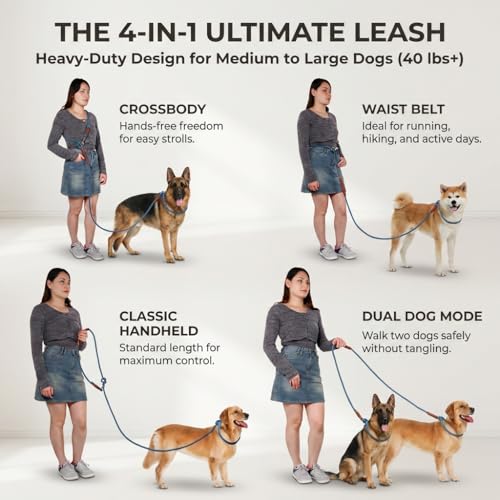 THE 4-IN-1 ULTIMATE LEASH
Heavy-Duty Design for Medium to Large Dogs (40 lbs+)

CROSSBODY
Hands-free freedom for easy strolls.

WAIST BELT
Ideal for running, hiking, and active days.

CLASSIC HANDHELD
Standard length for maximum control.

DUAL DOG MODE
Walk two dogs safely without tangling.